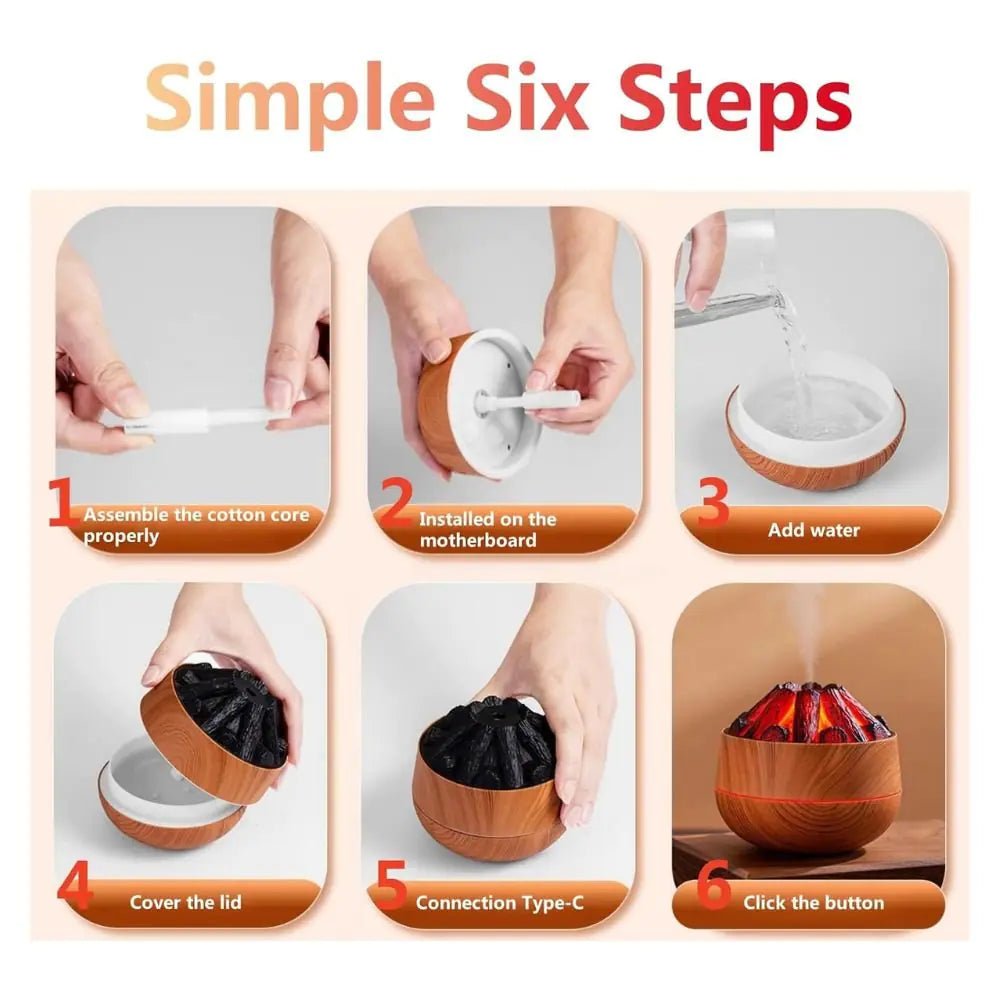 Simple Six Steps

1 Assemble the cotton core properly

2 Installed on the motherboard

3 Add water

4 Cover the lid

5 Connection Type-C

6 Click the button